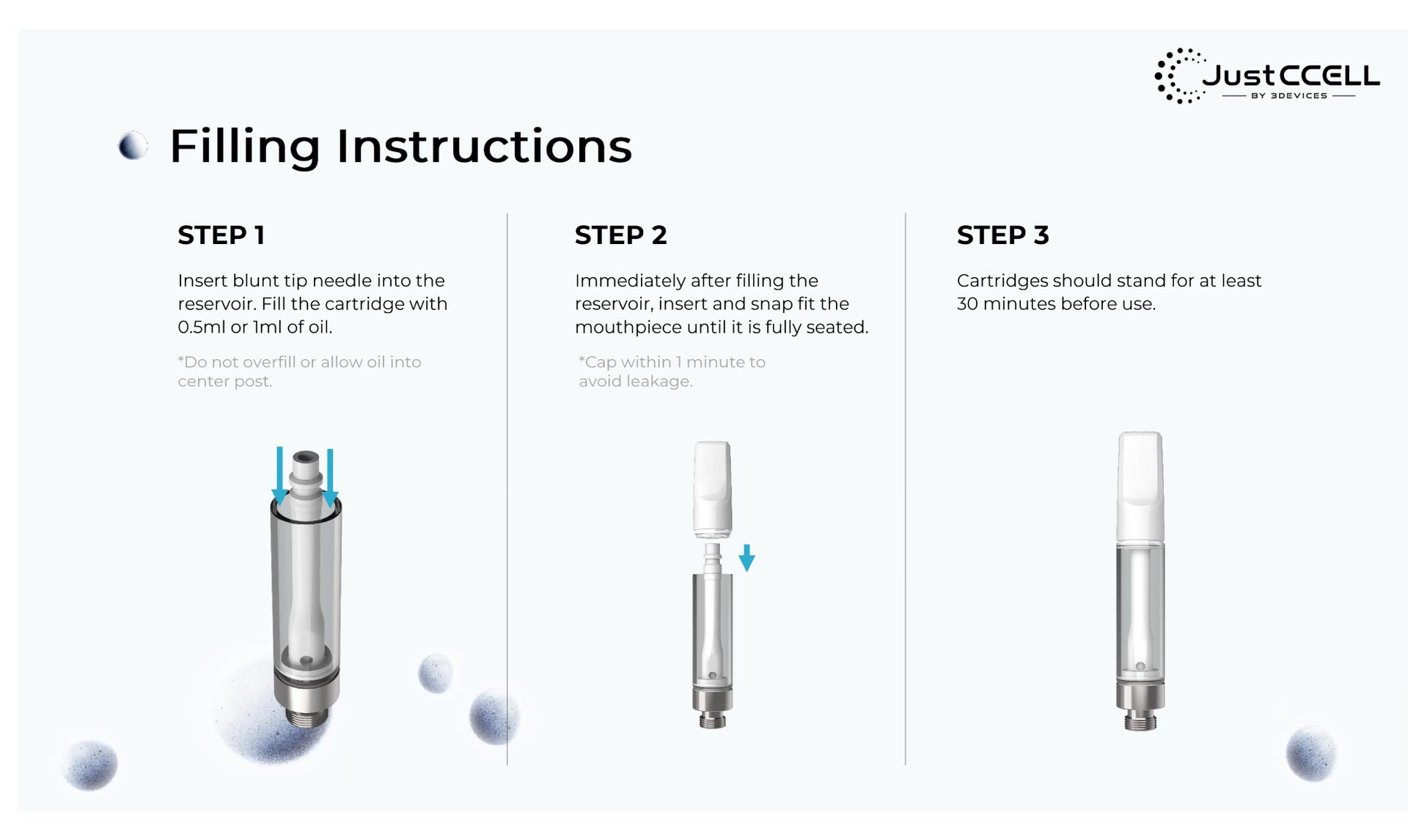 JustCCELL
BY 3DEVICES

Filling Instructions

STEP 1

Insert blunt tip needle into the reservoir. Fill the cartridge with 0.5ml or 1ml of oil.

*Do not overfill or allow oil into center post.

STEP 2

Immediately after filling the reservoir, insert and snap fit the mouthpiece until it is fully seated.

*Cap within 1 minute to avoid leakage.

STEP 3

Cartridges should stand for at least 30 minutes before use.